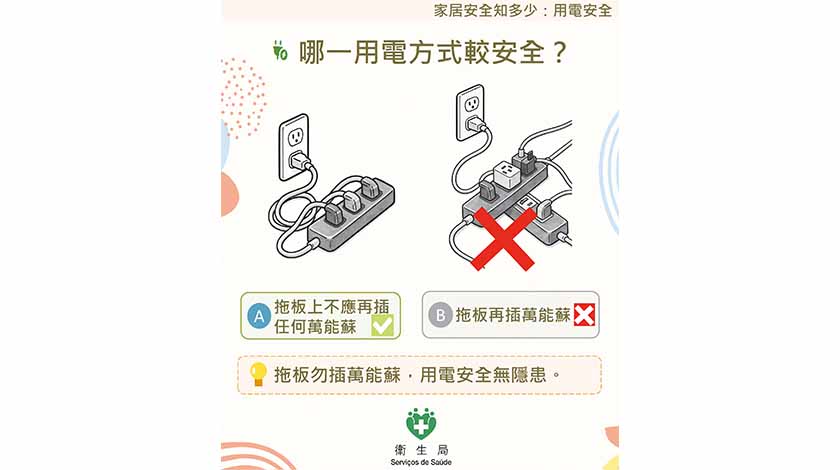 家居安全知多少：用電安全

哪一用電方式較安全？

A 拖板上不應再插任何萬能蘇

B 拖板再插萬能蘇

拖板勿插萬能蘇，用電安全無隱患。

衛生局
Serviços de Saúde